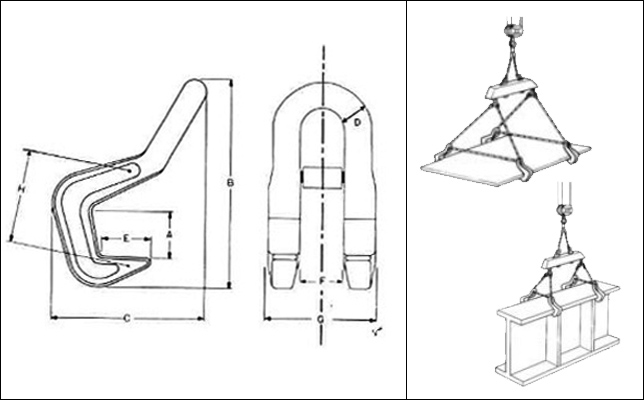 H
E
A
B
C
D
F
G